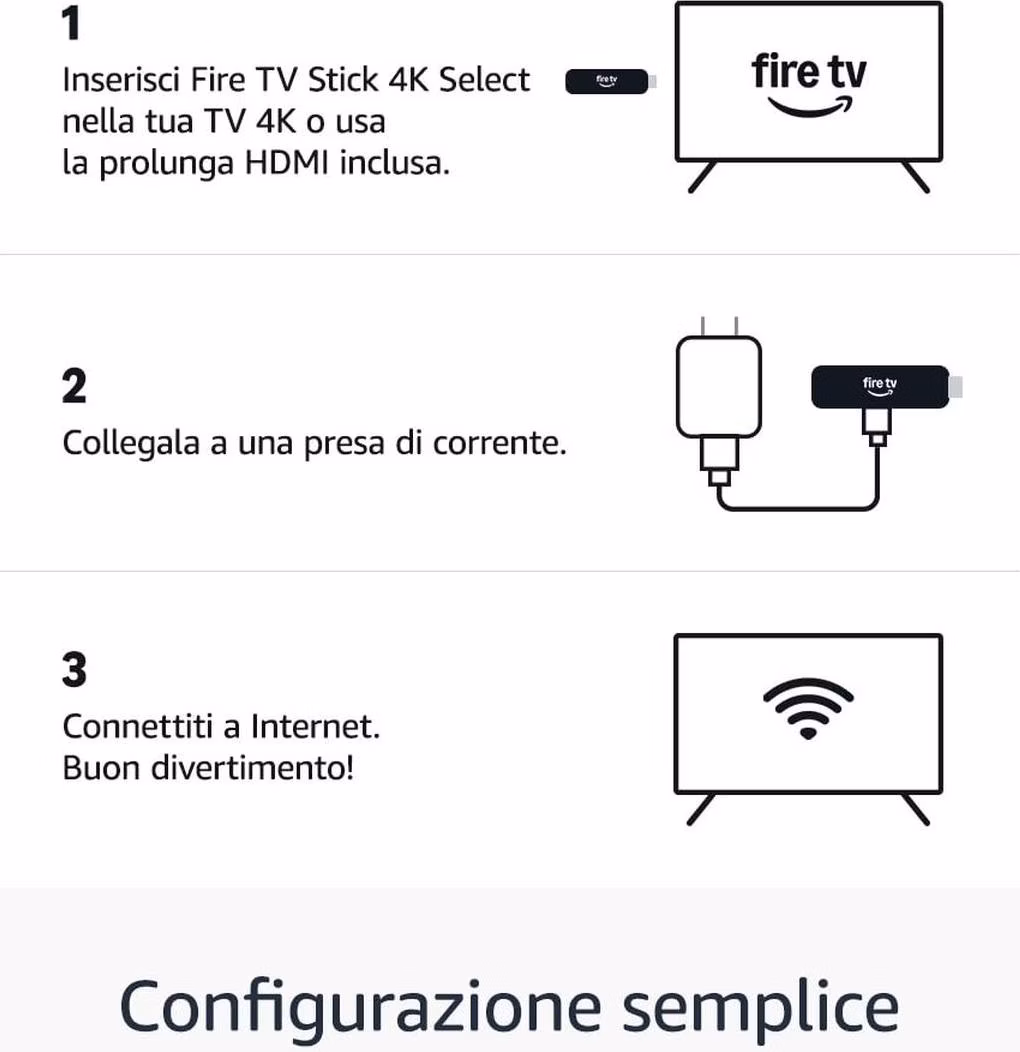 1
Inserisci Fire TV Stick 4K Select nella tua TV 4K o usa la prolunga HDMI inclusa.

fire tv

fire tv

2
Collegala a una presa di corrente.

fire tv

3
Connettiti a Internet.
Buon divertimento!

Configurazione semplice