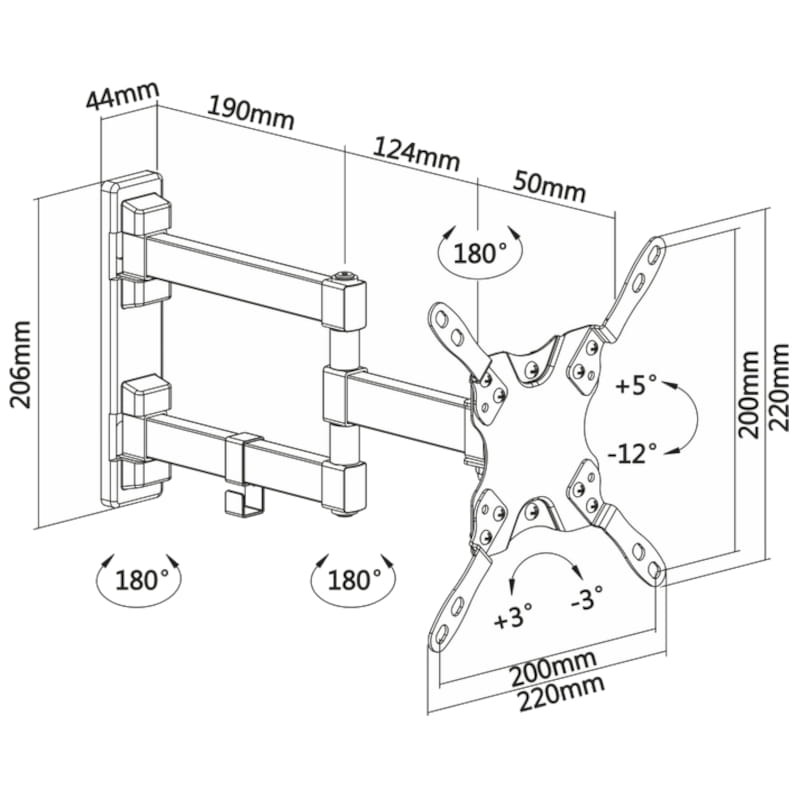 44mm
190mm
124mm
50mm
180°
206mm
+5°
-12°
200mm
220mm
180°
180°
+3°
-3°
200mm
220mm