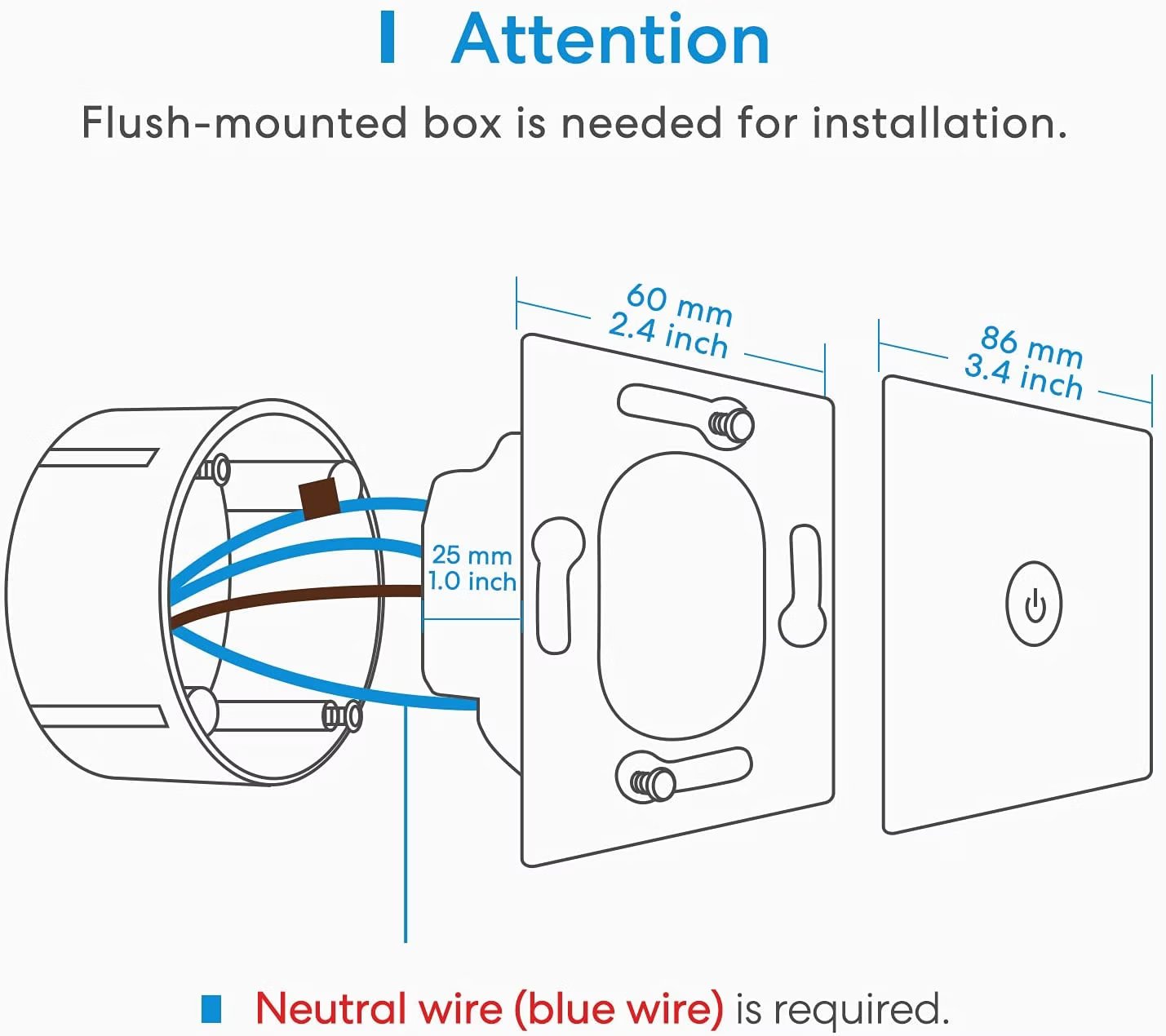 Attention

Flush-mounted box is needed for installation.

60 mm
2.4 inch

86 mm
3.4 inch

25 mm
1.0 inch

Neutral wire (blue wire) is required.